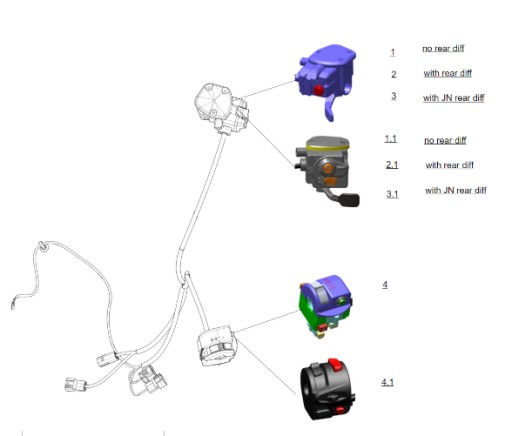 1 no rear diff

2 with rear diff

3 with JN rear diff

1.1 no rear diff

2.1 with rear diff

3.1 with JN rear diff

4

4.1