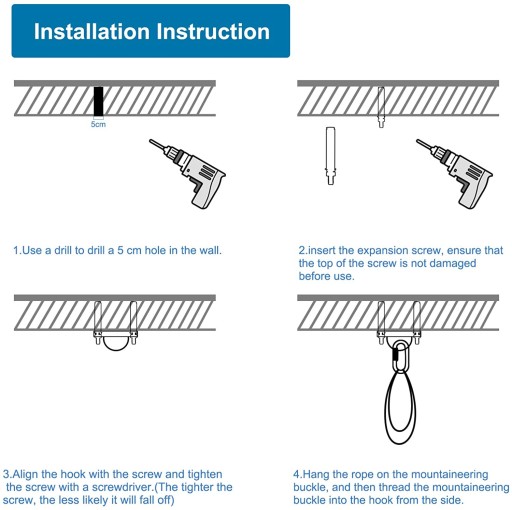 Installation Instruction

5cm

1.Use a drill to drill a 5 cm hole in the wall.

2.insert the expansion screw, ensure that the top of the screw is not damaged before use.

3.Align the hook with the screw and tighten the screw with a screwdriver.(The tighter the screw, the less likely it will fall off)

4.Hang the rope on the mountaineering buckle, and then thread the mountaineering buckle into the hook from the side.