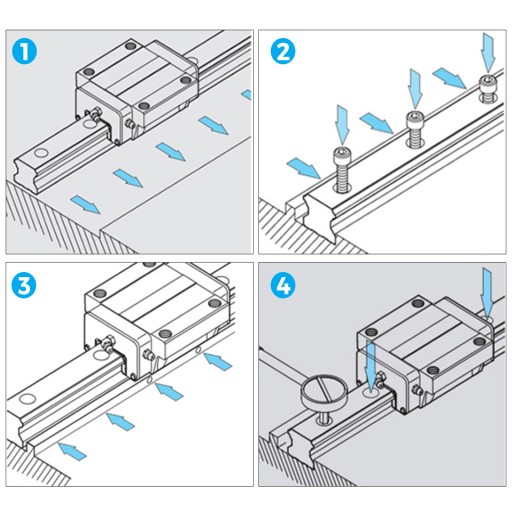 1

2

3

4