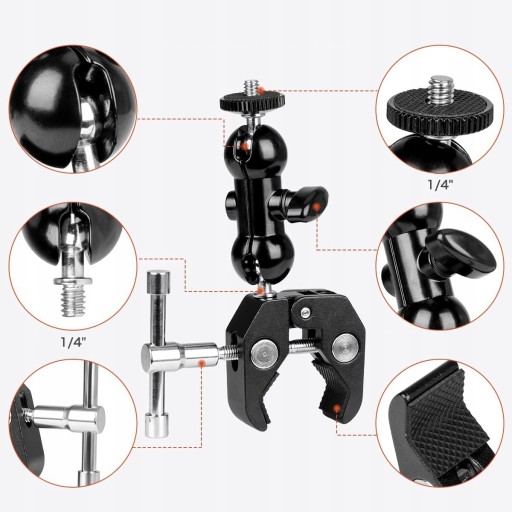 1/4"

1/4"