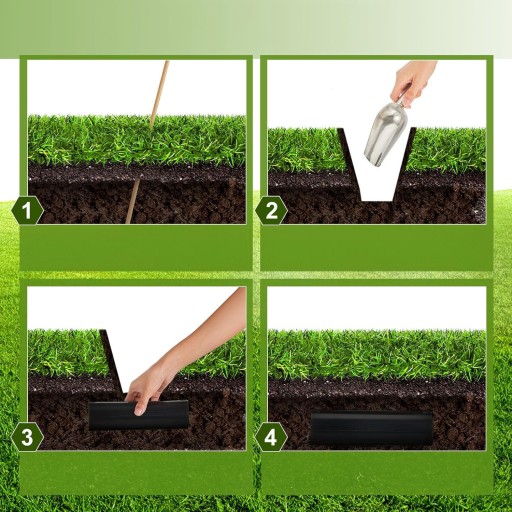 1

2

3

4