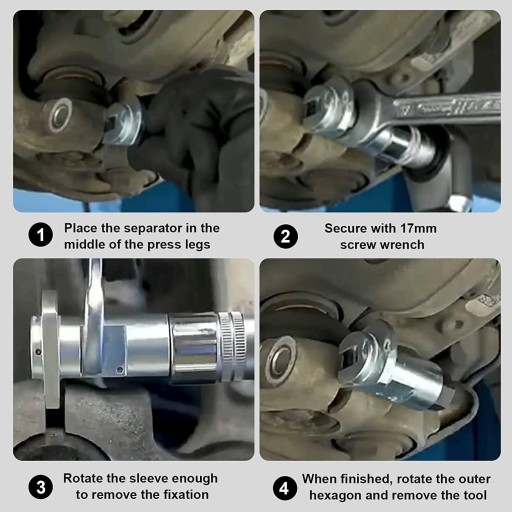 1 Place the separator in the middle of the press legs

2 Secure with 17mm screw wrench

3 Rotate the sleeve enough to remove the fixation

4 When finished, rotate the outer hexagon and remove the tool