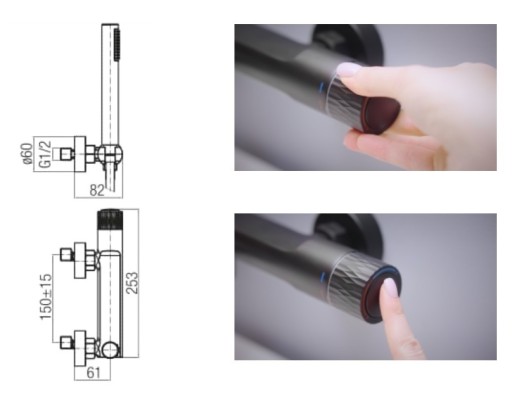 ø60
G1/2
82
150±15
253
61