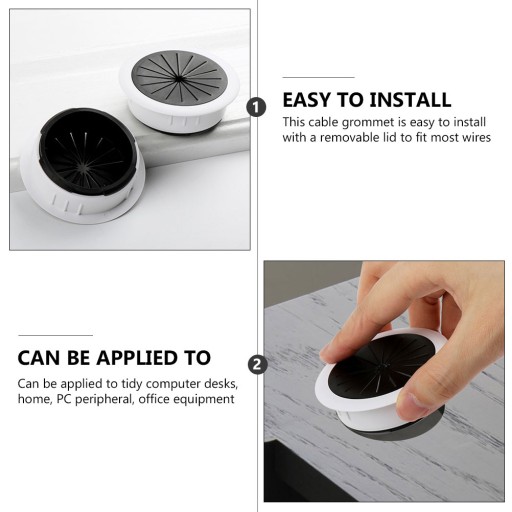 1

EASY TO INSTALL

This cable grommet is easy to install with a removable lid to fit most wires

CAN BE APPLIED TO

Can be applied to tidy computer desks, home, PC peripheral, office equipment

2