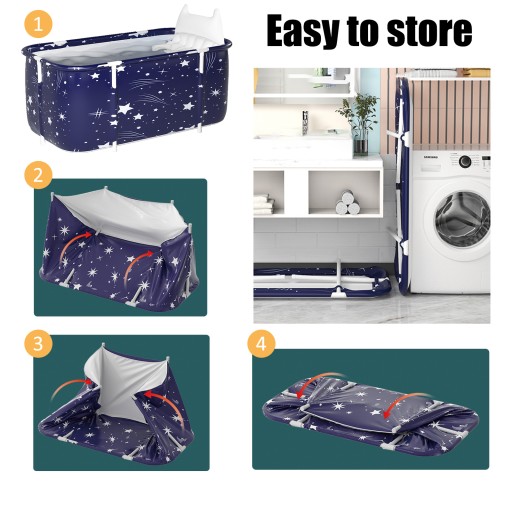 1

Easy to store

SAMSUNG

2

3

4