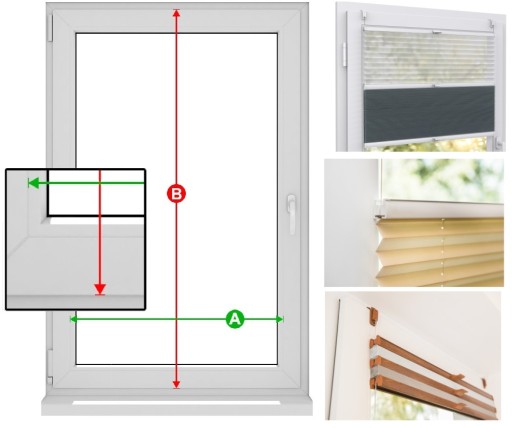 B

A