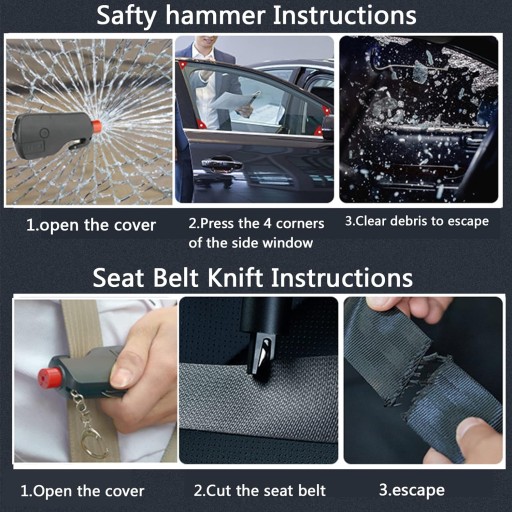 Safty hammer Instructions

1.open the cover

2.Press the 4 corners of the side window

3.Clear debris to escape

Seat Belt Knift Instructions

1.Open the cover

2.Cut the seat belt

3.escape