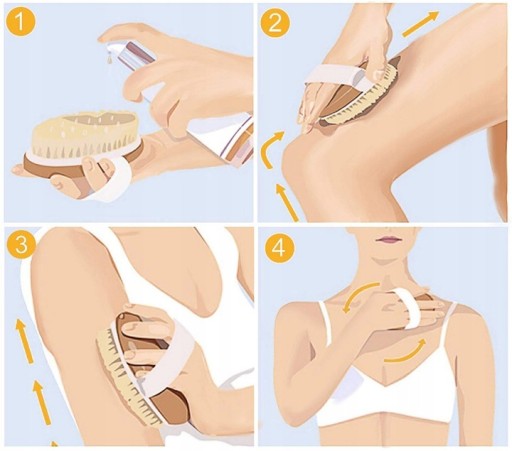 1

2

3

4