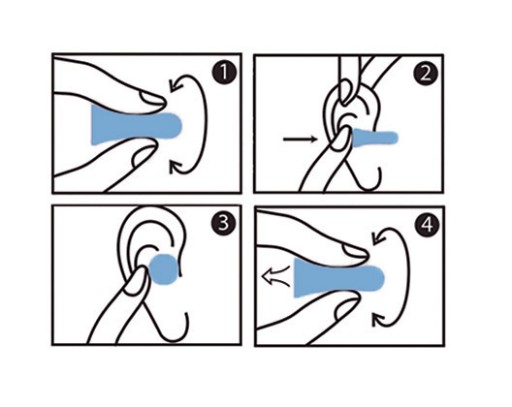 1

2

3

4