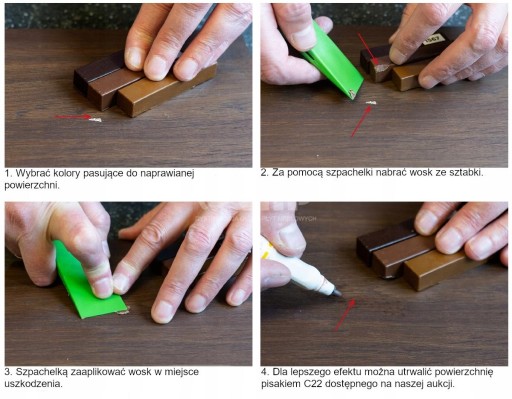 1. Wybrać kolory pasujące do naprawianej powierzchni.

2. Za pomocą szpachelki nabrać wosk ze sztabki.

3. Szpachelką zaaplikować wosk w miejsce uszkodzenia.

4. Dla lepszego efektu można utrwalić powierzchnię pisakiem C22 dostępnego na naszej aukcji.