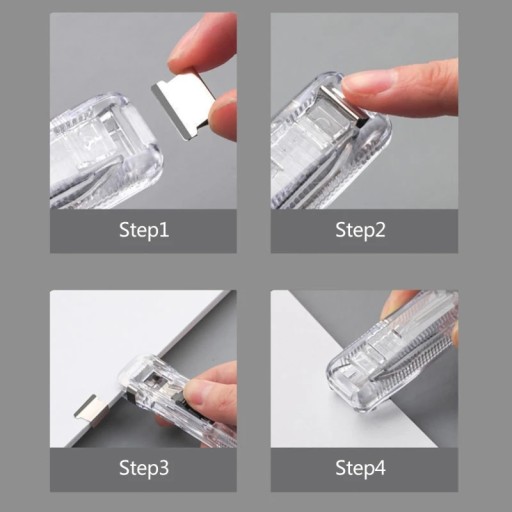 Step1

Step2

Step3

Step4