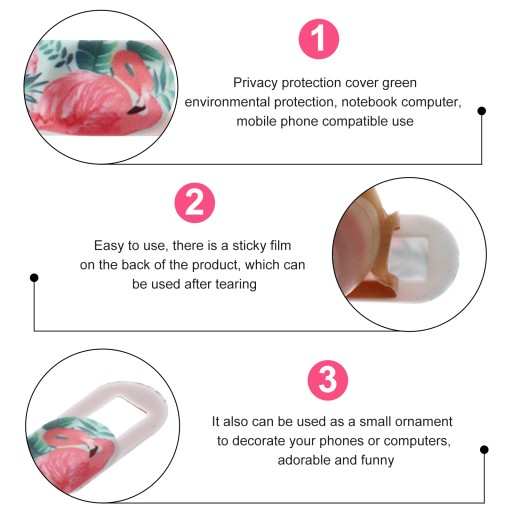 1

Privacy protection cover green environmental protection, notebook computer, mobile phone compatible use

2

Easy to use, there is a sticky film on the back of the product, which can be used after tearing

3

It also can be used as a small ornament to decorate your phones or computers, adorable and funny