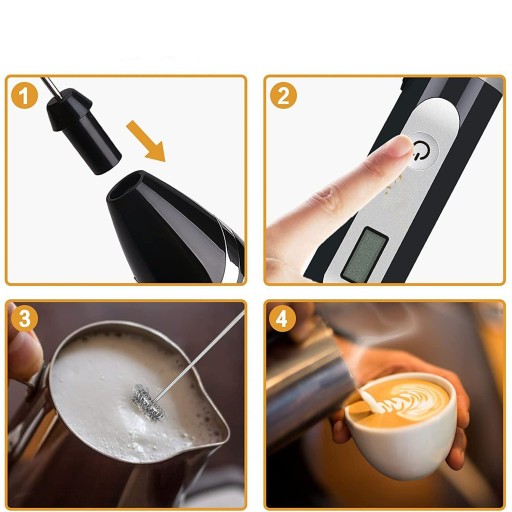 1

2

3

4