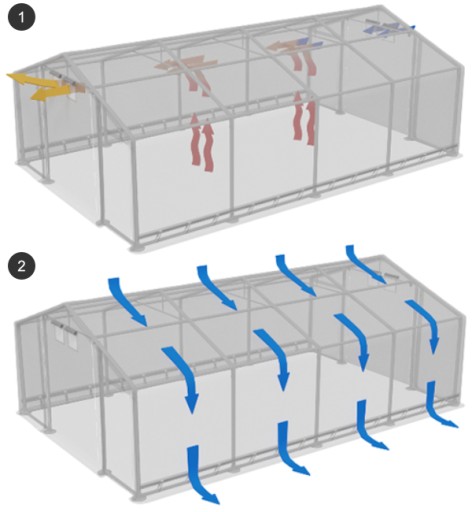 1

2