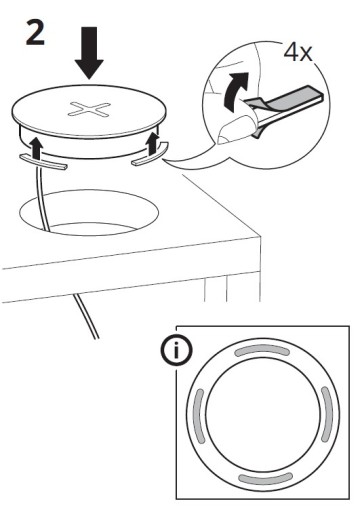 2

4x

i