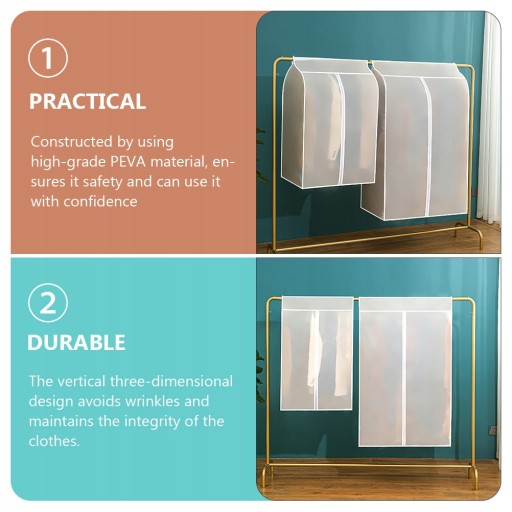 1
PRACTICAL

Constructed by using high-grade PEVA material, ensures it safety and can use it with confidence

2
DURABLE

The vertical three-dimensional design avoids wrinkles and maintains the integrity of the clothes.