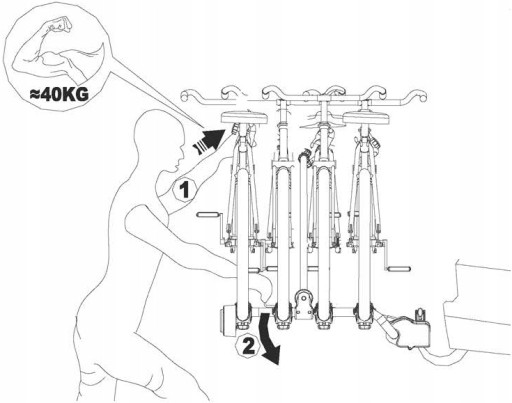 ≈40KG

1

2