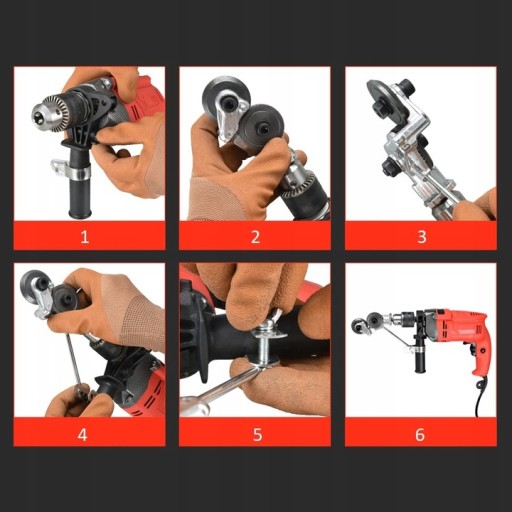 1

2

3

4

5

6