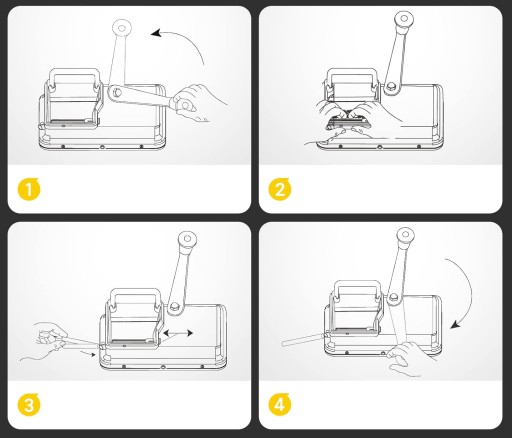 1

2

3

4