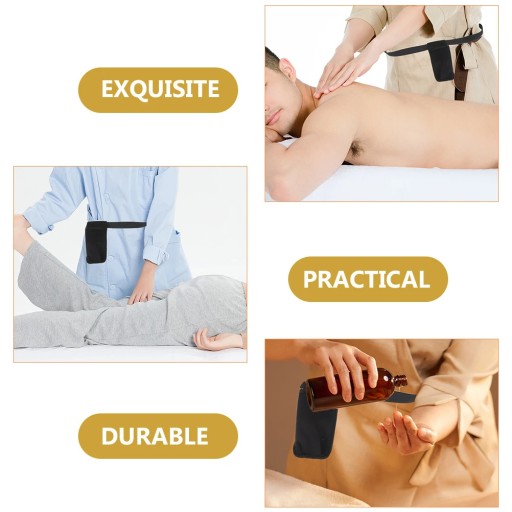 EXQUISITE

PRACTICAL

DURABLE