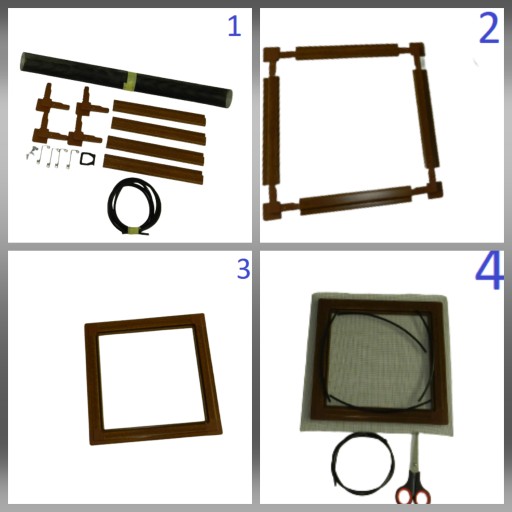 1

2

3

4