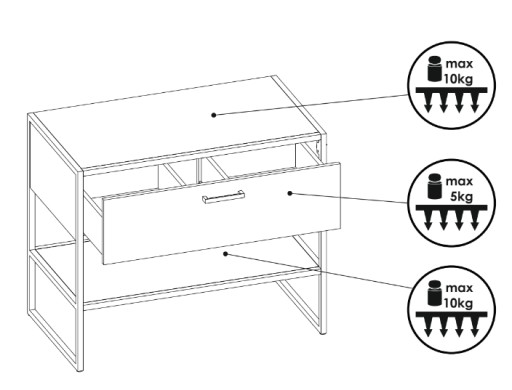 max
10kg

max
5kg

max
10kg