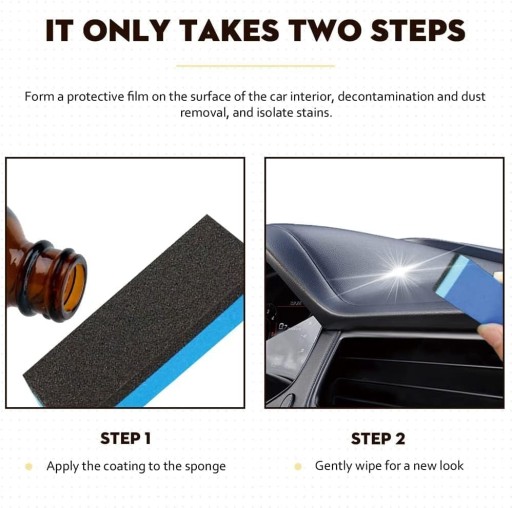 IT ONLY TAKES TWO STEPS

Form a protective film on the surface of the car interior, decontamination and dust removal, and isolate stains.

STEP 1

Apply the coating to the sponge

STEP 2

Gently wipe for a new look