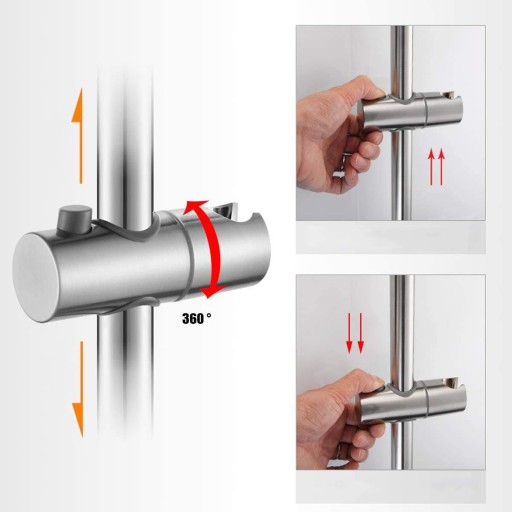 360 °