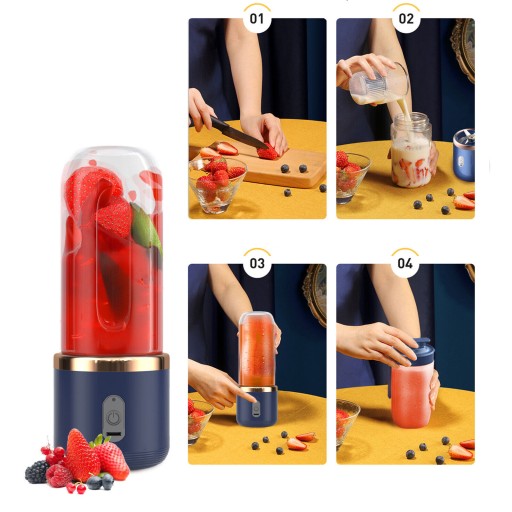 01

02

03

04