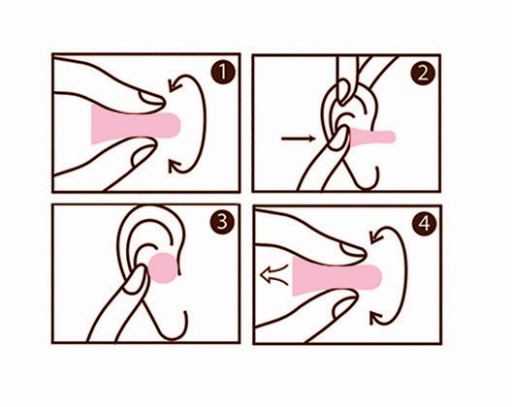 1
2
3
4