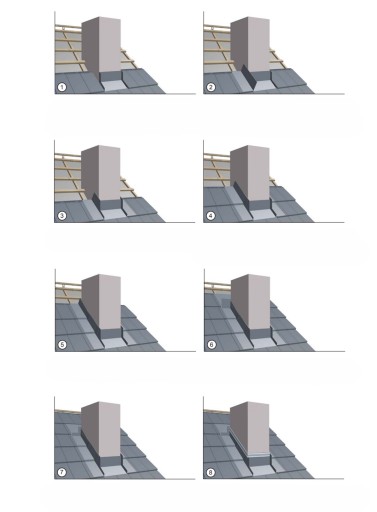 1
2
3
4
5
6
7
8