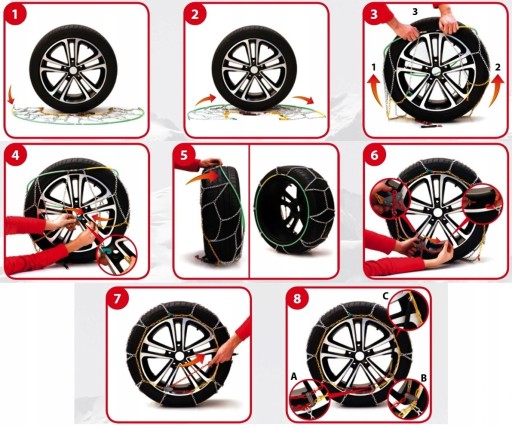 1

2

3
3
1
2

4

5

6

7

8
C
A
B