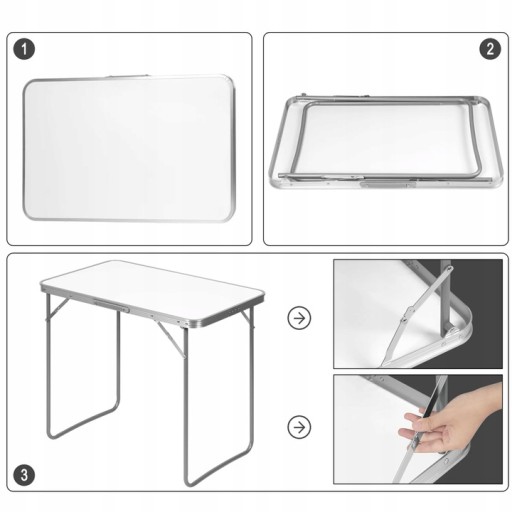 1

2

3