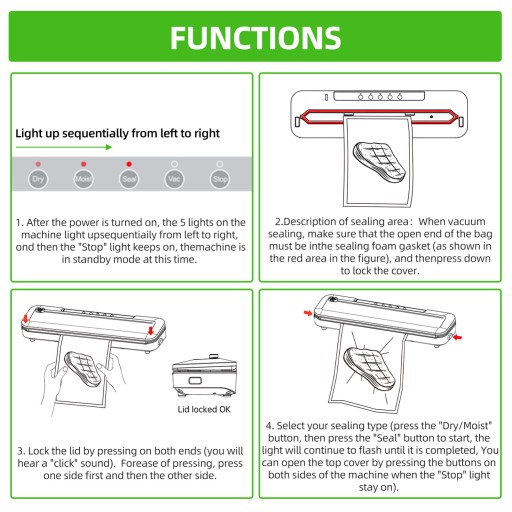 FUNCTIONS

Light up sequentially from left to right

Dry
Moist
Seal
Vac
Stop

1. After the power is turned on, the 5 lights on the machine light upsequentiaily from left to right, ond then the "Stop" light keeps on, themachine is in standby mode at this time.

2.Description of sealing area: When vacuum sealing, make sure that the open end of the bag must be inthe sealing foam gasket (as shown in the red area in the figure), and thenpress down to lock the cover.

Lid locked OK

3. Lock the lid by pressing on both ends (you will hear a "click" sound). Forease of pressing, press one side first and then the other side.

4. Select your sealing type (press the "Dry/Moist" button, then press the "Seal" button to start, the light will continue to flash until it is completed, You can open the top cover by pressing the buttons on both sides of the machine when the "Stop" light stay on).