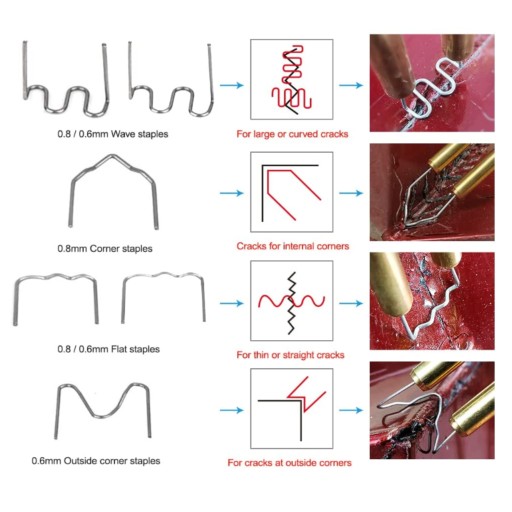 0.8 / 0.6mm Wave staples

For large or curved cracks

0.8mm Corner staples

Cracks for internal corners

0.8 / 0.6mm Flat staples

For thin or straight cracks

0.6mm Outside corner staples

For cracks at outside corners