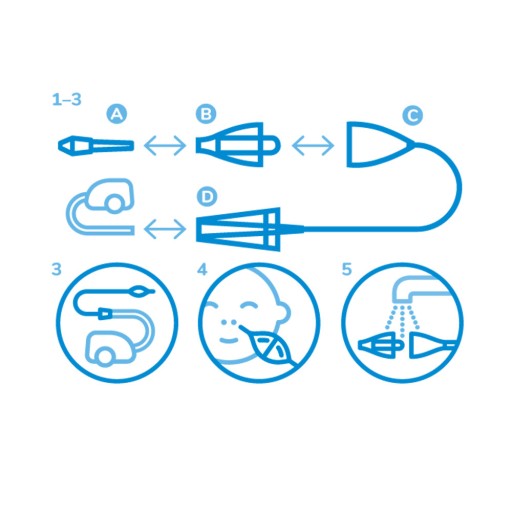 1–3
A
B
C
D
3
4
5