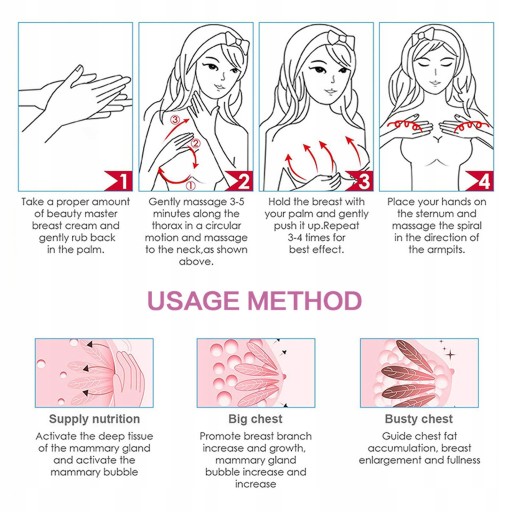 1

Take a proper amount of beauty master breast cream and gently rub back in the palm.

③ ② ①

2

Gently massage 3-5 minutes along the thorax in a circular motion and massage to the neck,as shown above.

3

Hold the breast with your palm and gently push it up.Repeat 3-4 times for best effect.

4

Place your hands on the sternum and massage the spiral in the direction of the armpits.

USAGE METHOD

Supply nutrition

Activate the deep tissue of the mammary gland and activate the mammary bubble

Big chest

Promote breast branch increase and growth, mammary gland bubble increase and increase

Busty chest

Guide chest fat accumulation, breast enlargement and fullness