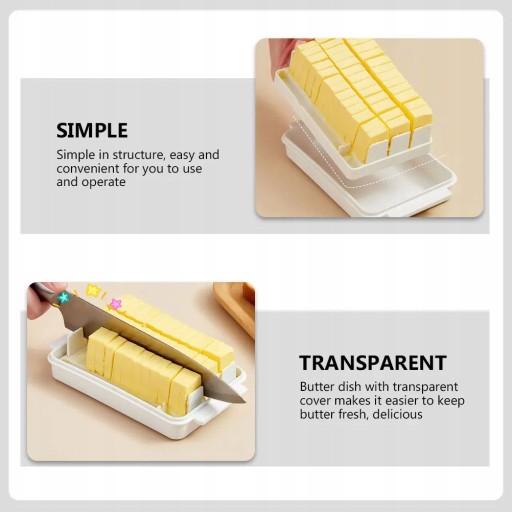 SIMPLE

Simple in structure, easy and convenient for you to use and operate

TRANSPARENT

Butter dish with transparent cover makes it easier to keep butter fresh, delicious