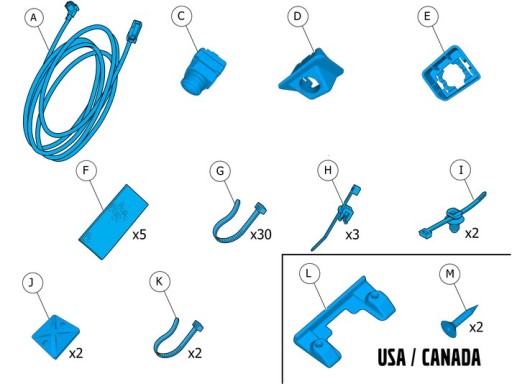 A

C

D

E

F

x5

G

x30

H

x3

I

x2

J

x2

K

x2

L

M

x2

USA / CANADA