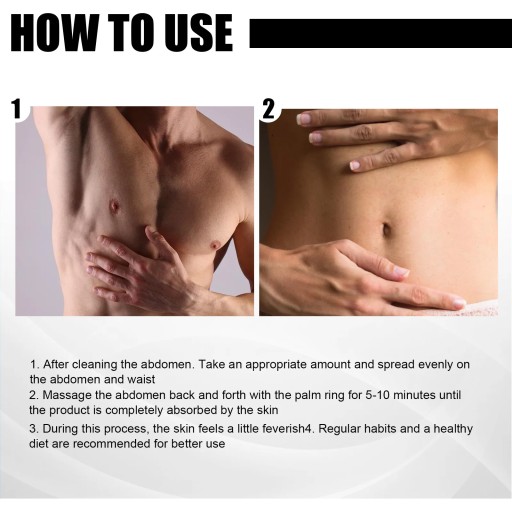 HOW TO USE

1

2

1. After cleaning the abdomen. Take an appropriate amount and spread evenly on the abdomen and waist

2. Massage the abdomen back and forth with the palm ring for 5-10 minutes until the product is completely absorbed by the skin

3. During this process, the skin feels a little feverish4. Regular habits and a healthy diet are recommended for better use