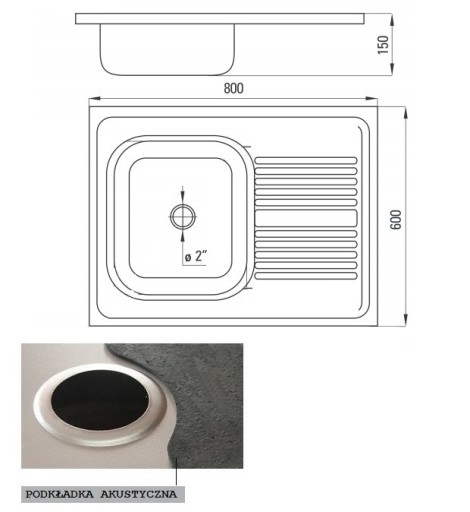 150

800

600

ø 2"

PODKŁADKA AKUSTYCZNA