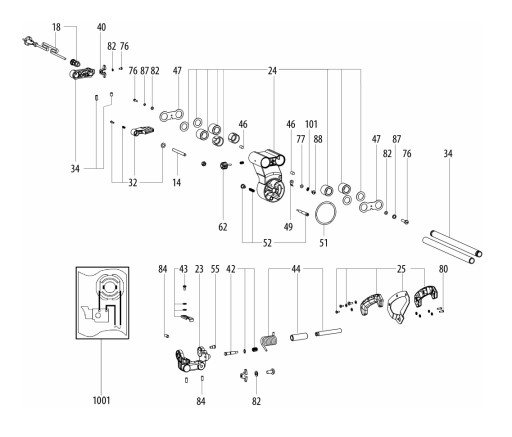 18
40
82
76
76
87
82
47
24
46
46
101
77
88
47
87
82
76
34
34
32
14
62
49
52
51
84
43
23
55
42
44
25
80
1001
84
82