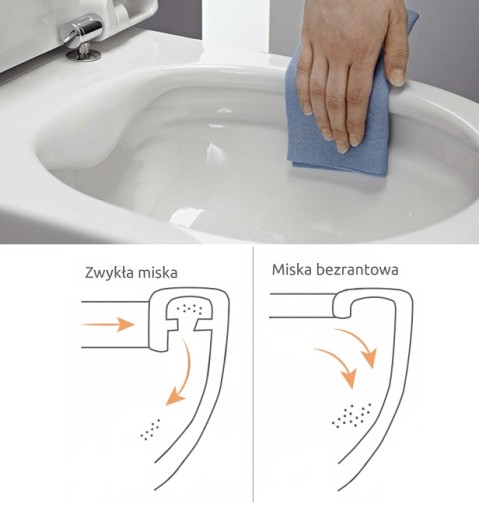 Zwykła miska

Miska bezrantowa