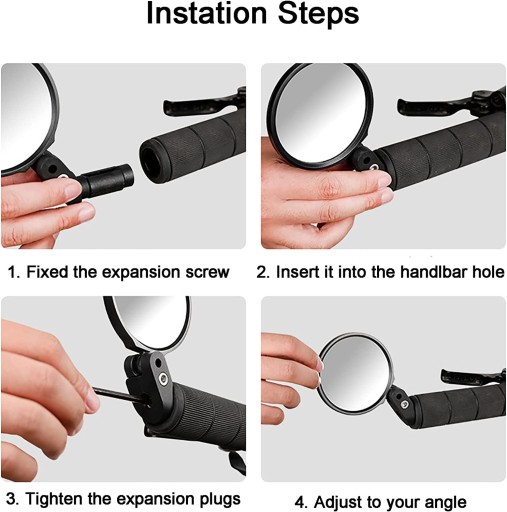 Instation Steps

1. Fixed the expansion screw

2. Insert it into the handlbar hole

3. Tighten the expansion plugs

4. Adjust to your angle