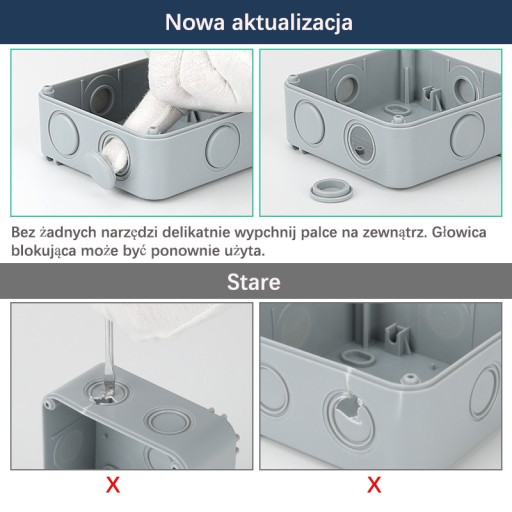 Nowa aktualizacja

Bez żadnych narzędzi delikatnie wypchnij palce na zewnątrz. Głowica blokująca może być ponownie użyta.

Stare

X

X