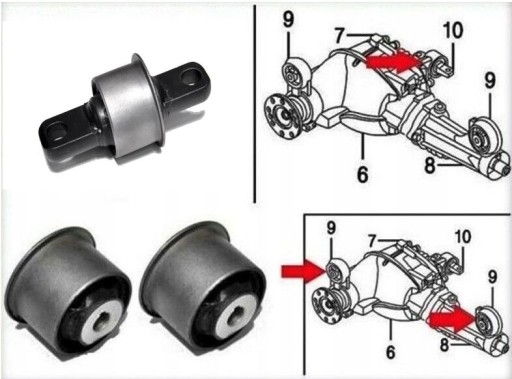 9
7
10
9
6
8

9
7
10
9
6
8