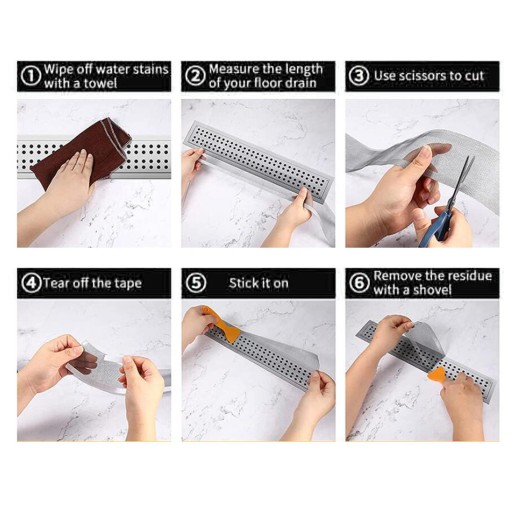 ① Wipe off water stains with a towel

② Measure the length of your floor drain

③ Use scissors to cut

④ Tear off the tape

⑤ Stick it on

⑥ Remove the residue with a shovel