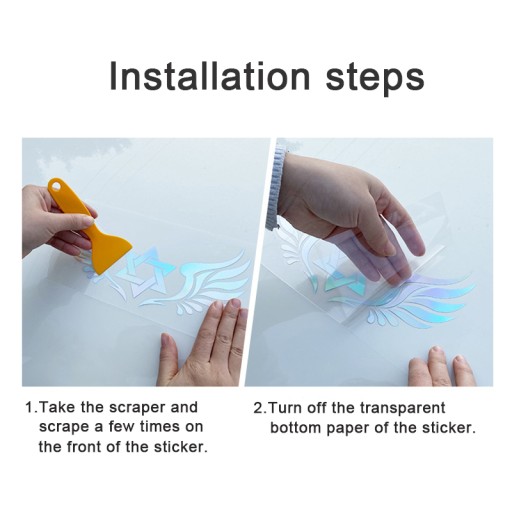 Installation steps

1.Take the scraper and scrape a few times on the front of the sticker.

2.Turn off the transparent bottom paper of the sticker.