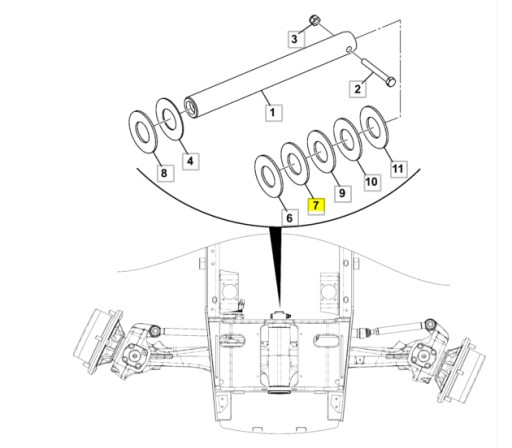 3
2
1
4
8
11
10
9
7
6