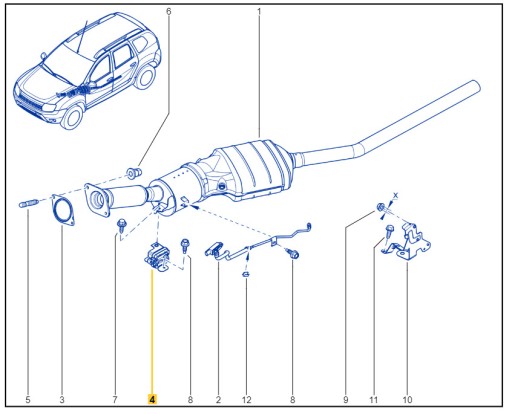 6
1
X
5
3
7
4
8
2
12
8
9
11
10